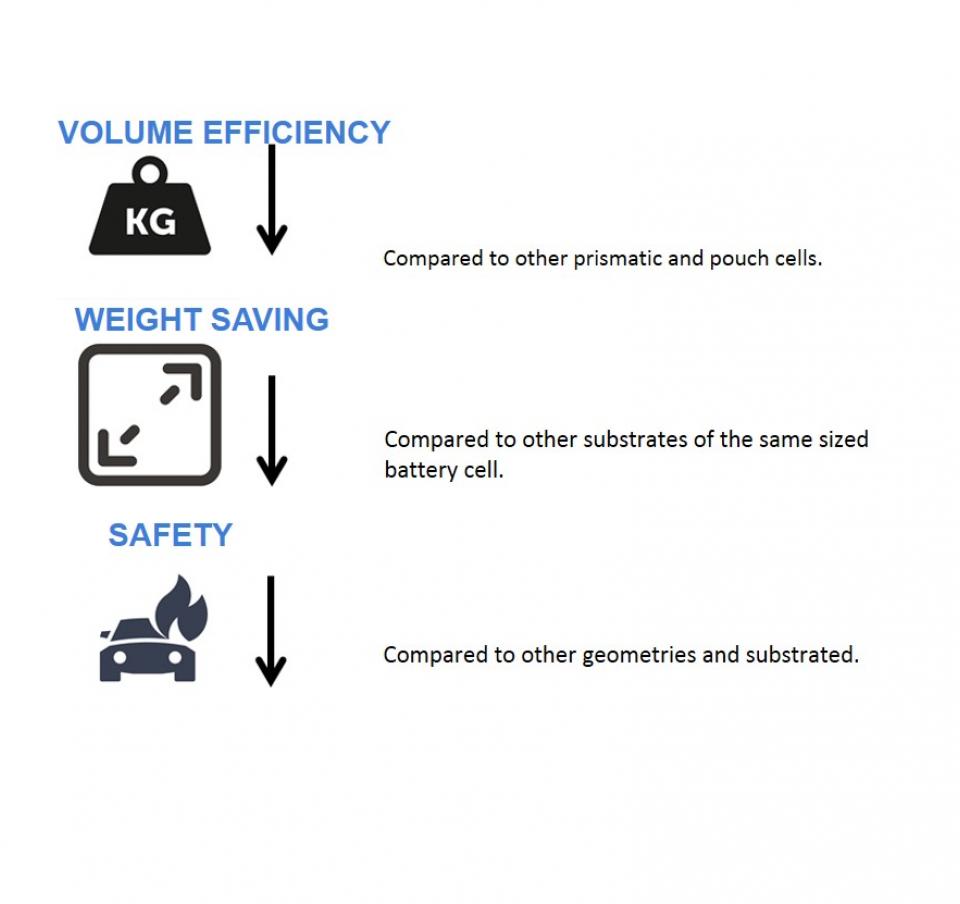 VOLUME EFFICIENCY

KG

Compared to other prismatic and pouch cells.

WEIGHT SAVING

Compared to other substrates of the same sized battery cell.

SAFETY

Compared to other geometries and substrated.